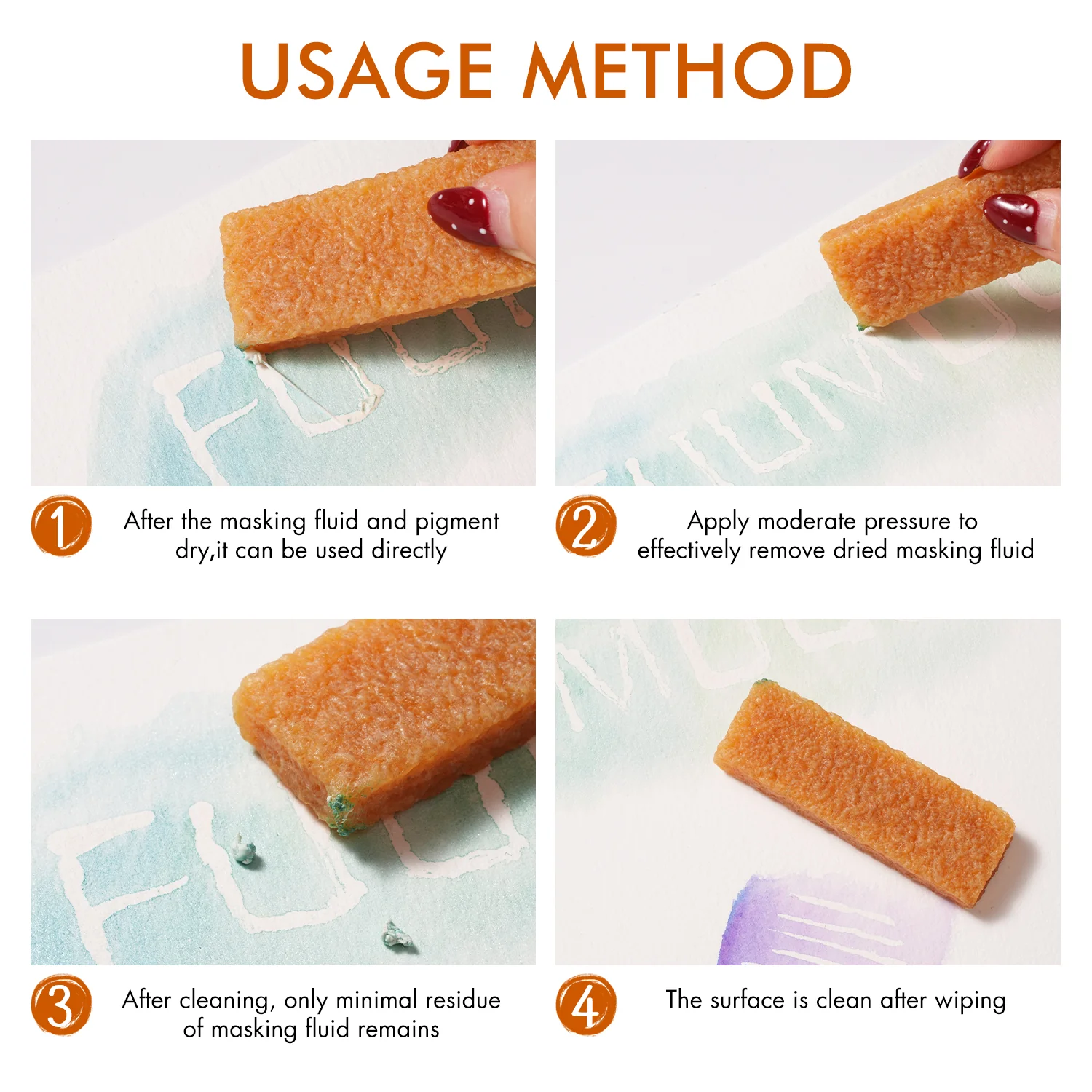 USAGE METHOD

1 After the masking fluid and pigment dry,it can be used directly

2 Apply moderate pressure to effectively remove dried masking fluid

3 After cleaning, only minimal residue of masking fluid remains

4 The surface is clean after wiping